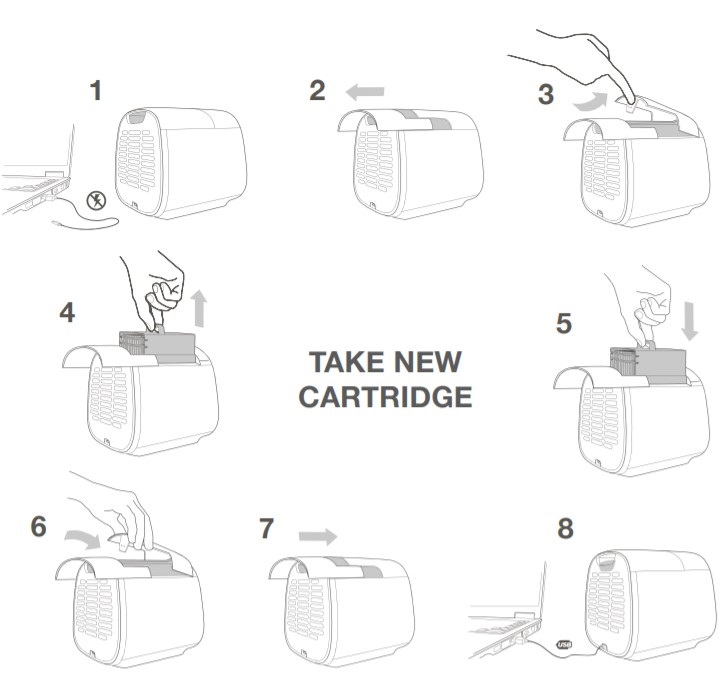 1

2

3

4

TAKE NEW CARTRIDGE

5

6

7

8

USB