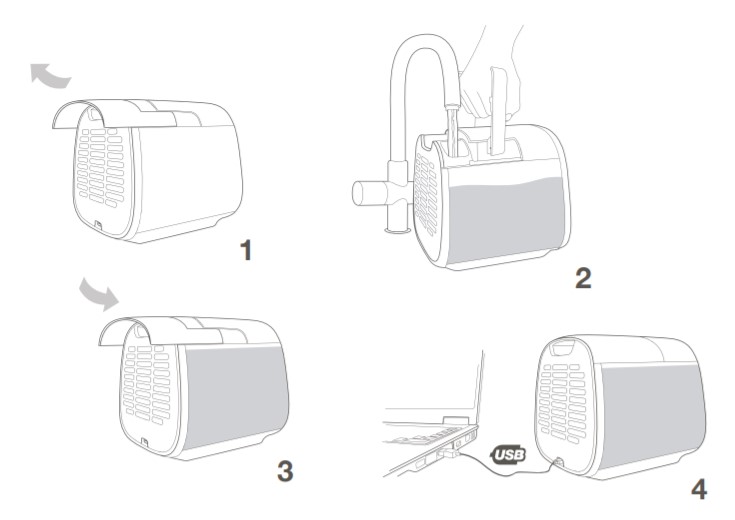 1

2

3

USB

4