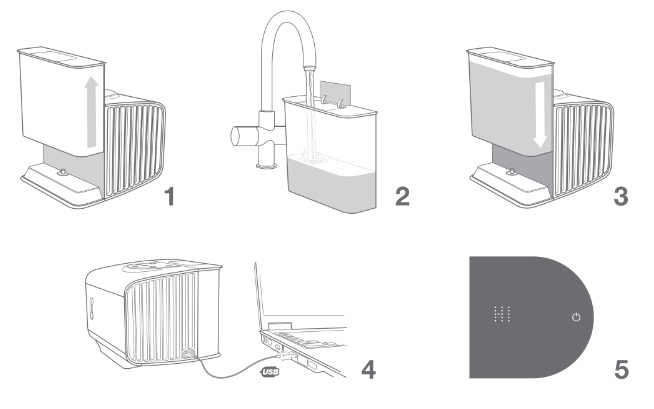 1

2

3

USB

4

5